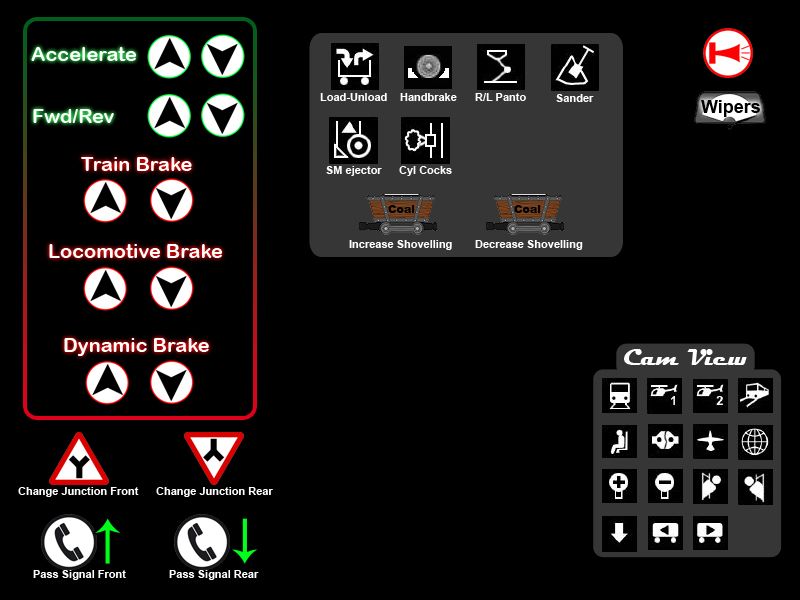 Accelerate

Fwd/Rev

Train Brake

Locomotive Brake

Dynamic Brake

Change Junction Front
Change Junction Rear

Pass Signal Front
Pass Signal Rear

Load-Unload
Handbrake
R/L Panto
Sander

SM ejector
Cyl Cocks

Coal
Increase Shovelling
Coal
Decrease Shovelling

Wipers

Cam View

1
2